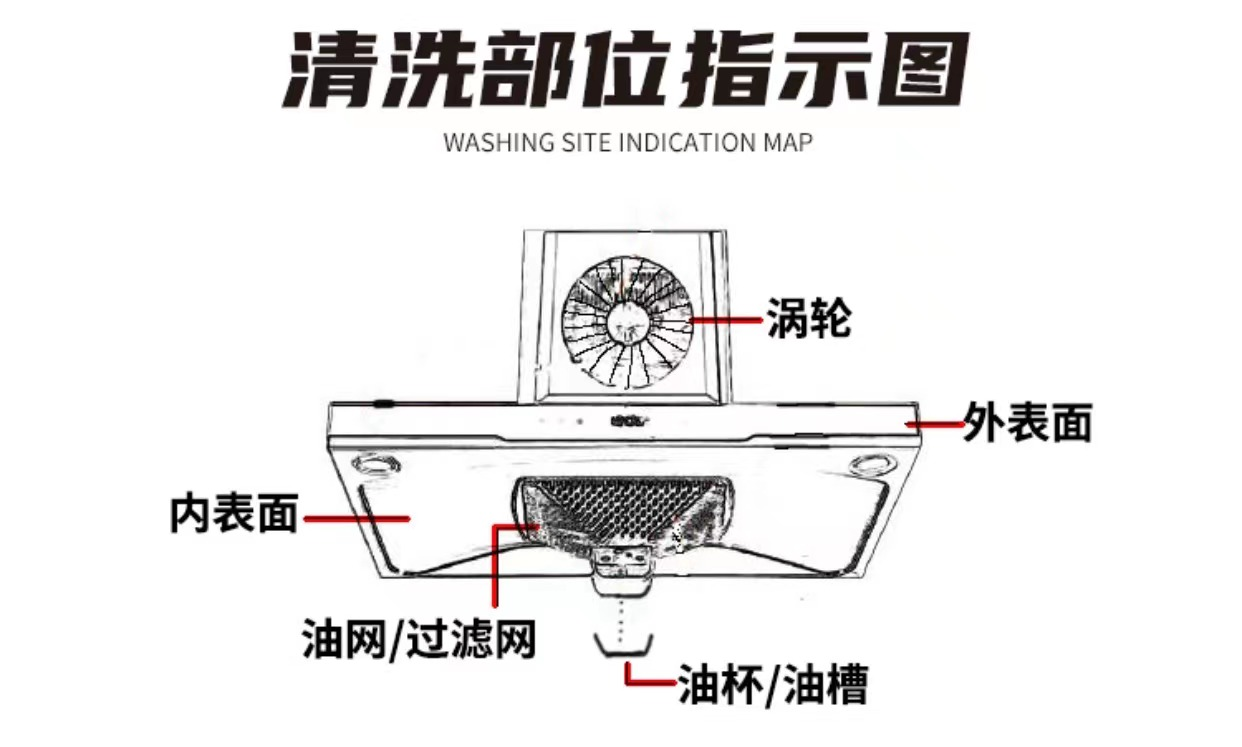 清洗部位指示图

WASHING SITE INDICATION MAP

涡轮

外表面

内表面

油网/过滤网

油杯/油槽